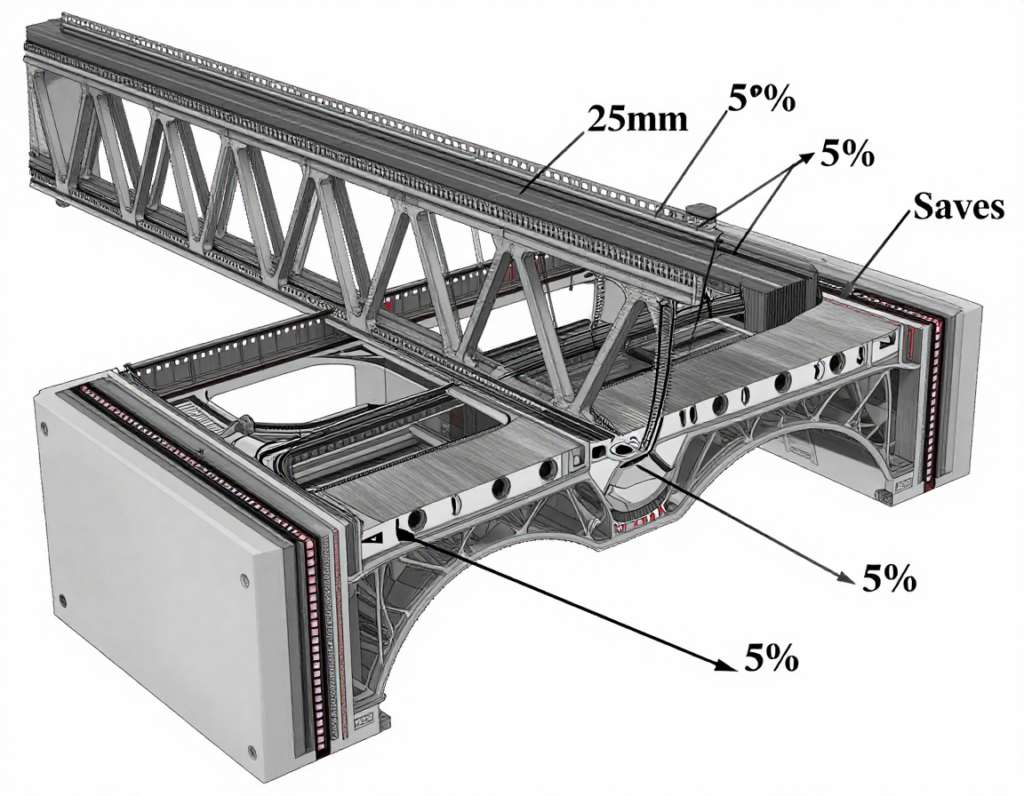 25mm

5°%

5%

Saves

5%

5%